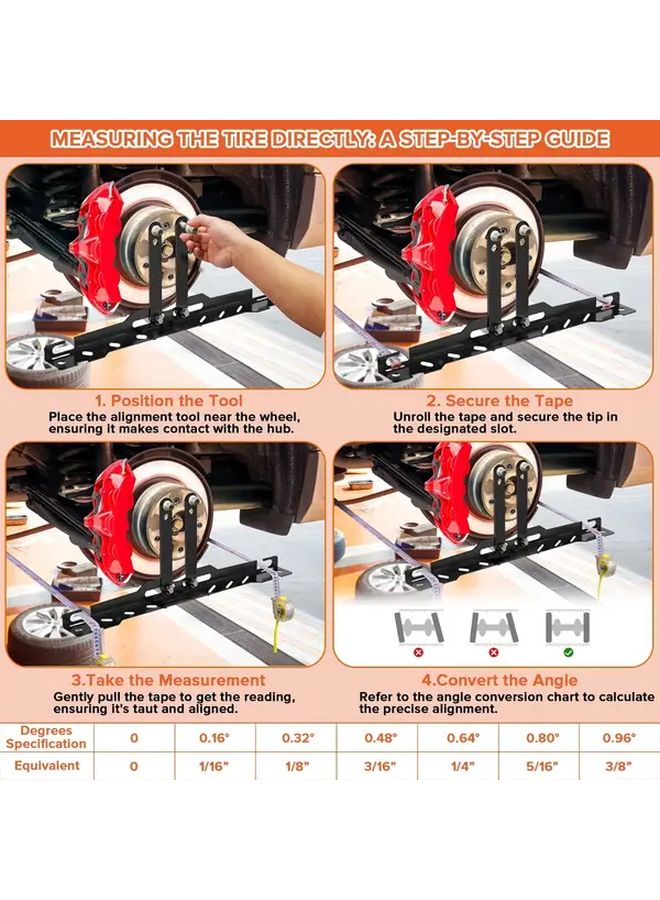 MEASURING THE TIRE DIRECTLY: A STEP-BY-STEP GUIDE

1. Position the Tool
Place the alignment tool near the wheel, ensuring it makes contact with the hub.

2. Secure the Tape
Unroll the tape and secure the tip in the designated slot.

3.Take the Measurement
Gently pull the tape to get the reading, ensuring it's taut and aligned.

4.Convert the Angle
Refer to the angle conversion chart to calculate the precise alignment.

| Degrees Specification | 0 | 0.16° | 0.32° | 0.48° | 0.64° | 0.80° | 0.96° |
|---|---|---|---|---|---|---|---|
| Equivalent | 0 | 1/16" | 1/8" | 3/16" | 1/4" | 5/16" | 3/8" |